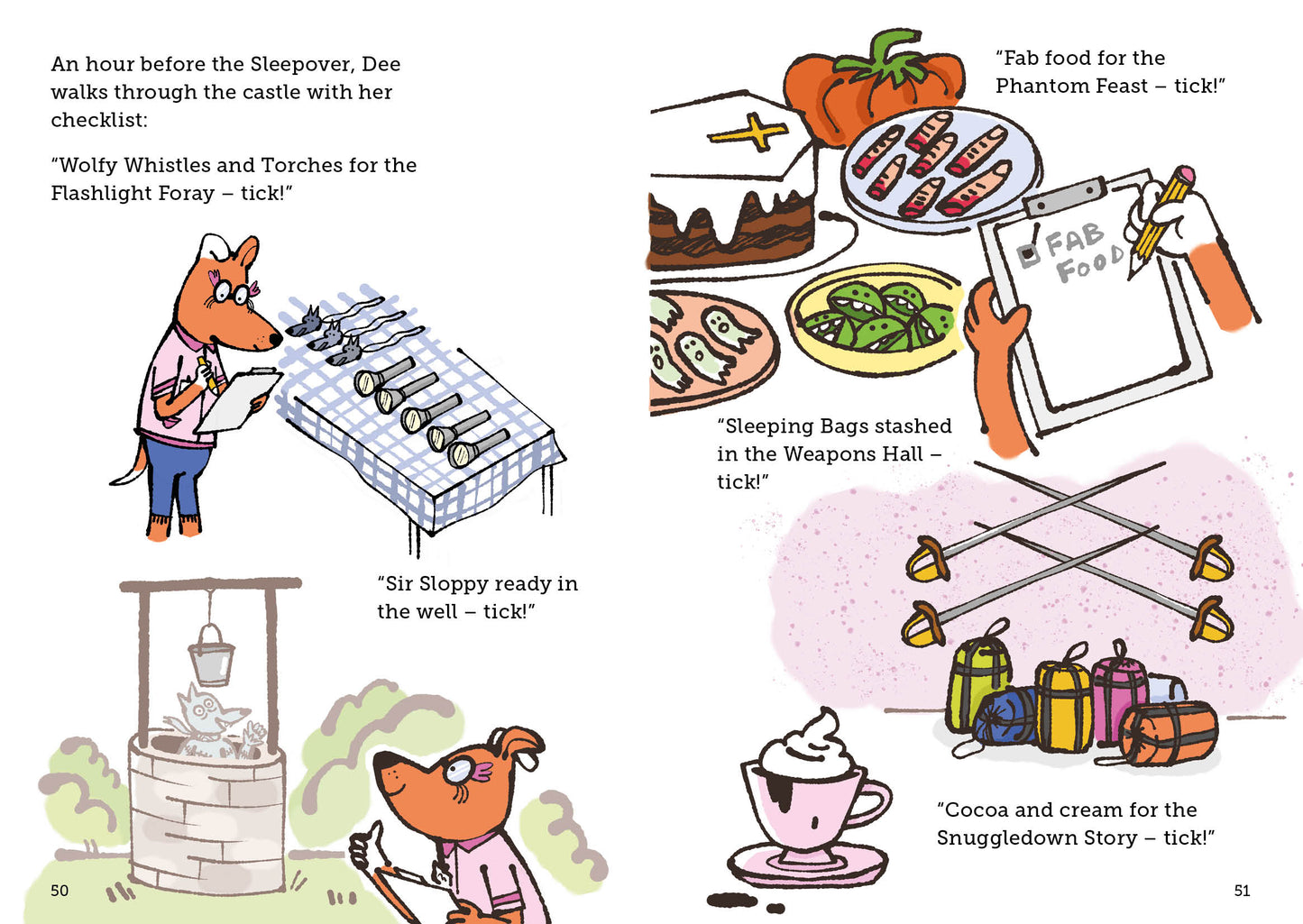 An hour before the Sleepover, Dee walks through the castle with her checklist:

"Wolfy Whistles and Torches for the Flashlight Foray – tick!"

"Sir Sloppy ready in the well – tick!"

50

"Fab food for the Phantom Feast – tick!"

FAB FOOD

"Sleeping Bags stashed in the Weapons Hall – tick!"

"Cocoa and cream for the Snuggledown Story – tick!"

51