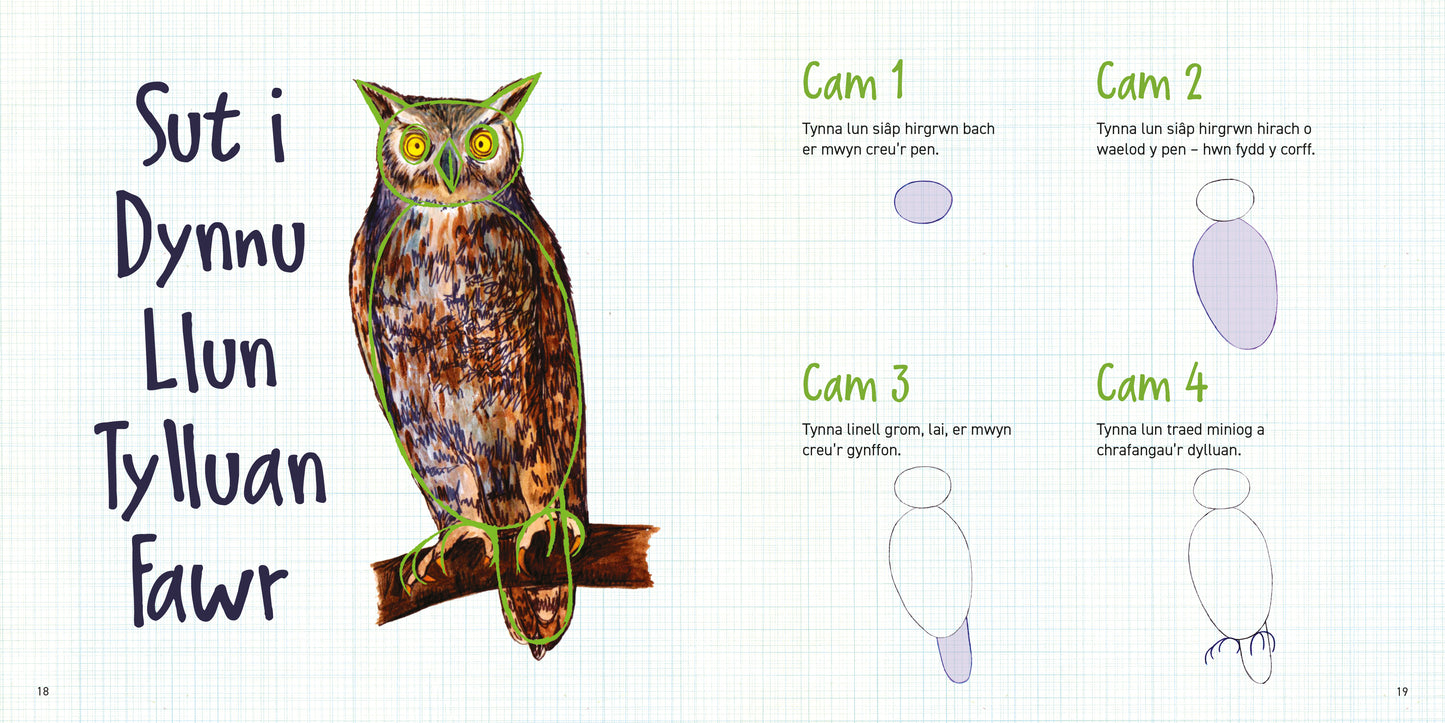 Sut i Dynnu Llun Tylluan Fawr

18

Cam 1

Tynna lun siâp hirgrwn bach er mwyn creu'r pen.

Cam 2

Tynna lun siâp hirgrwn hirach o waelod y pen – hwn fydd y corff.

Cam 3

Tynna linell grom, lai, er mwyn creu'r gynffon.

Cam 4

Tynna lun traed miniog a chrafangau'r dylluan.

19