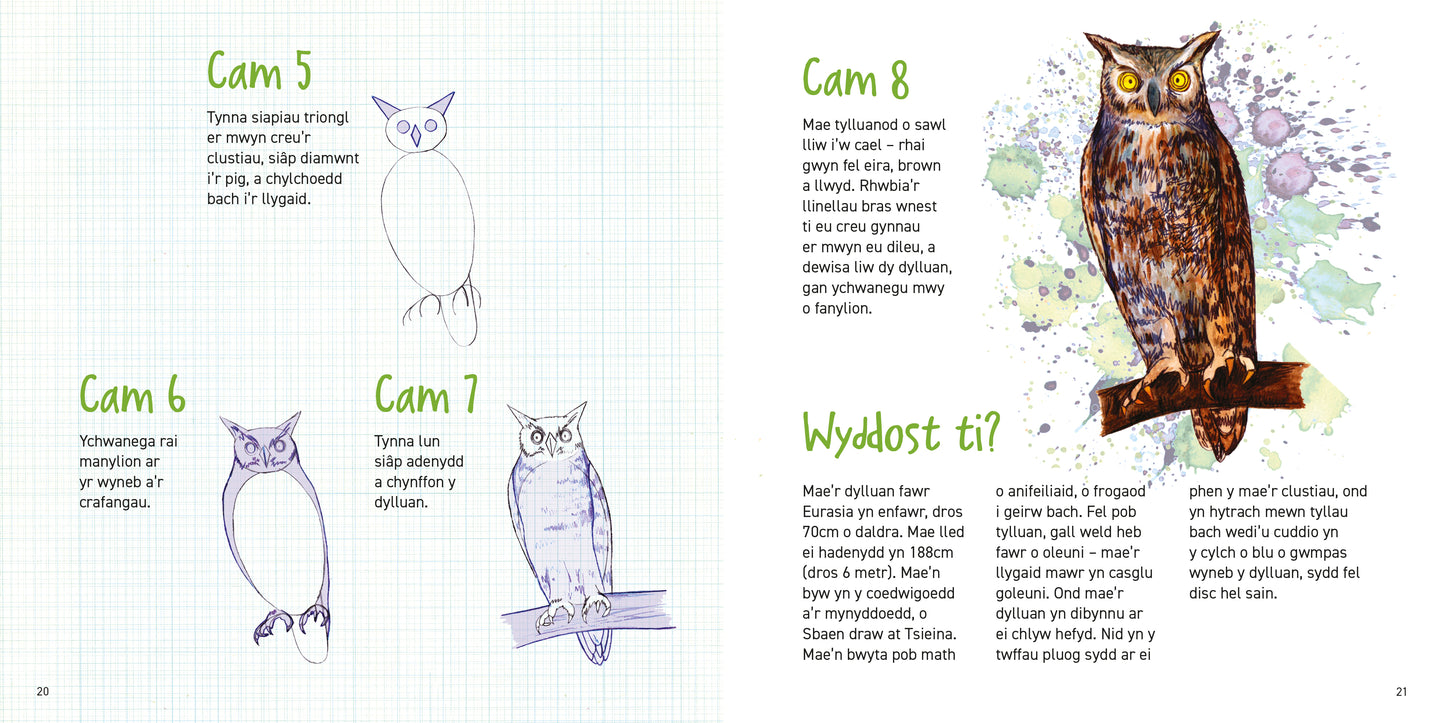 Cam 5

Tynna siapiau triongl er mwyn creu'r clustiau, siâp diamwnt i'r pig, a chylchoedd bach i'r llygaid.

Cam 6

Ychwanega rai manylion ar yr wyneb a'r crafangau.

Cam 7

Tynna lun siâp adenydd a chynffon y dylluan.

20

Cam 8

Mae tylluanod o sawl lliw i'w cael – rhai gwyn fel eira, brown a llwyd. Rhwbia'r llinellau bras wnest ti eu creu gynnau er mwyn eu dileu, a dewisa liw dy dylluan, gan ychwanegu mwy o fanylion.

Wyddost ti?

Mae'r dylluan fawr Eurasia yn enfawr, dros 70cm o daldra. Mae lled ei hadenydd yn 188cm (dros 6 metr). Mae'n byw yn y coedwigoedd a'r mynyddoedd, o Sbaen draw at Tsieina. Mae'n bwyta pob math

o anifeiliaid, o frogaod i geirw bach. Fel pob tylluan, gall weld heb fawr o oleuni – mae'r llygaid mawr yn casglu goleuni. Ond mae'r dylluan yn dibynnu ar ei chlyw hefyd. Nid yn y twffau pluog sydd ar ei

phen y mae'r clustiau, ond yn hytrach mewn tyllau bach wedi'u cuddio yn y cylch o blu o gwmpas wyneb y dylluan, sydd fel disc hel sain.

21